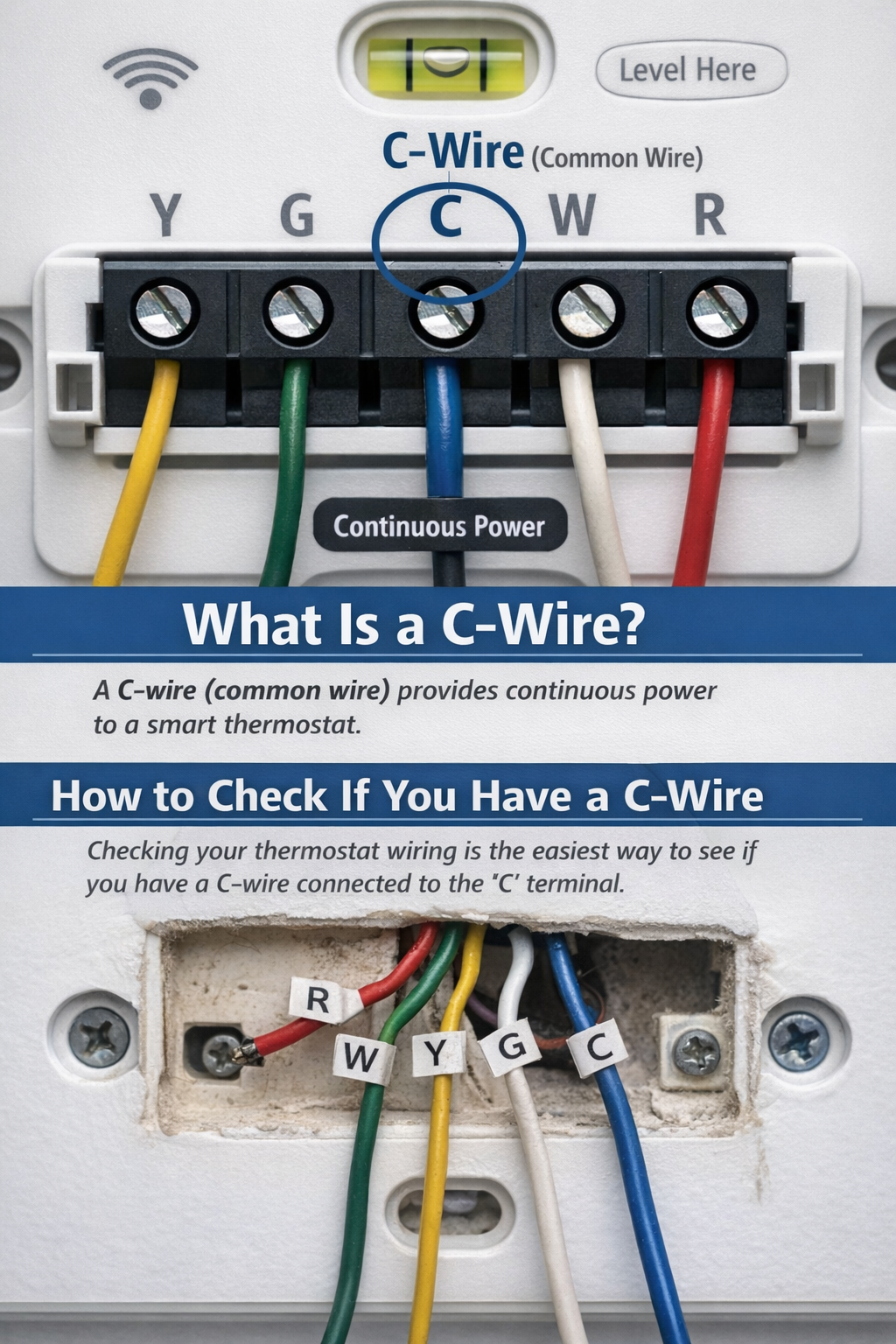 Level Here

C-Wire (Common Wire)

Y G C W R

Continuous Power

What Is a C-Wire?

A C-wire (common wire) provides continuous power to a smart thermostat.

How to Check If You Have a C-Wire

Checking your thermostat wiring is the easiest way to see if you have a C-wire connected to the 'C' terminal.

R W Y G C